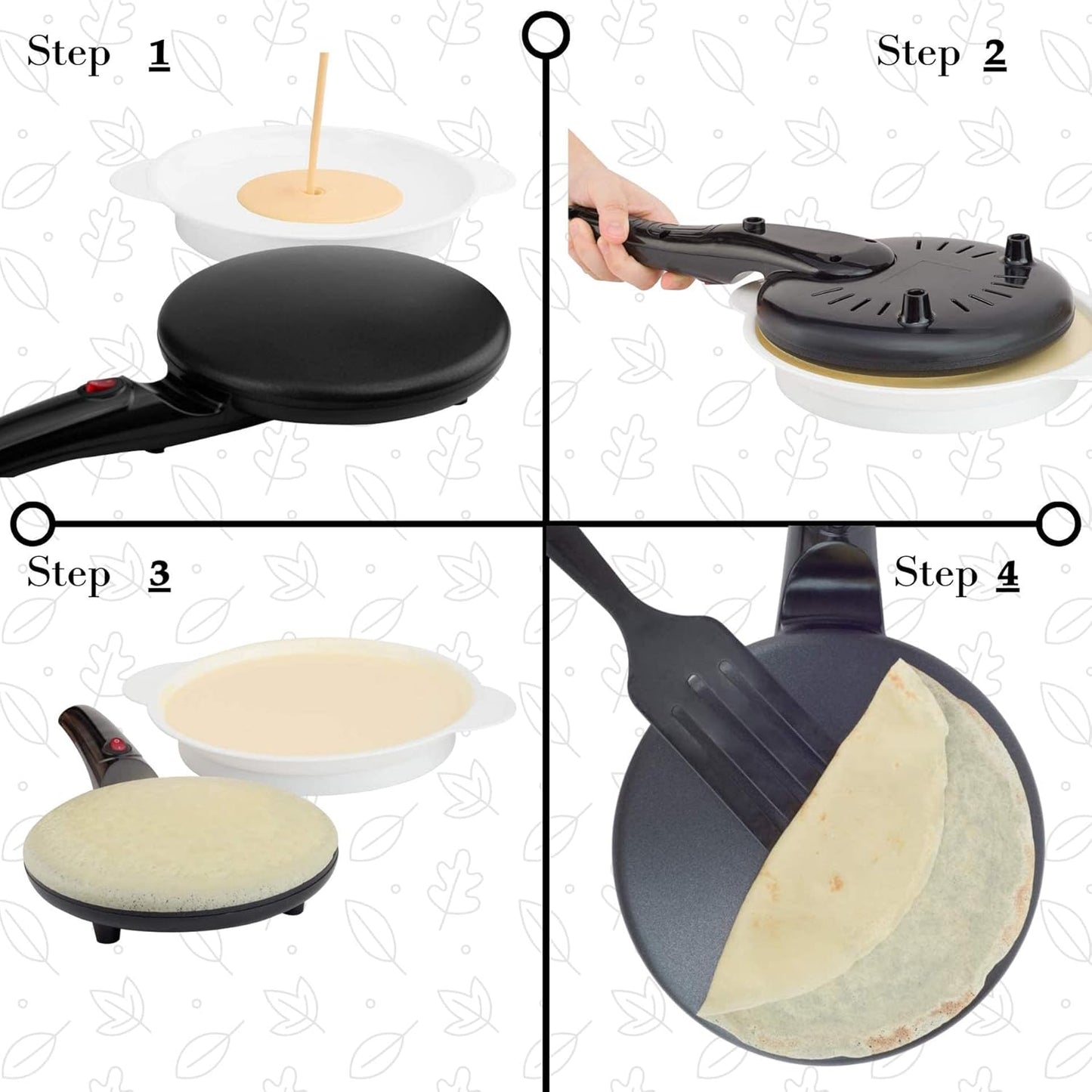 Step 1

Step 2

Step 3

Step 4